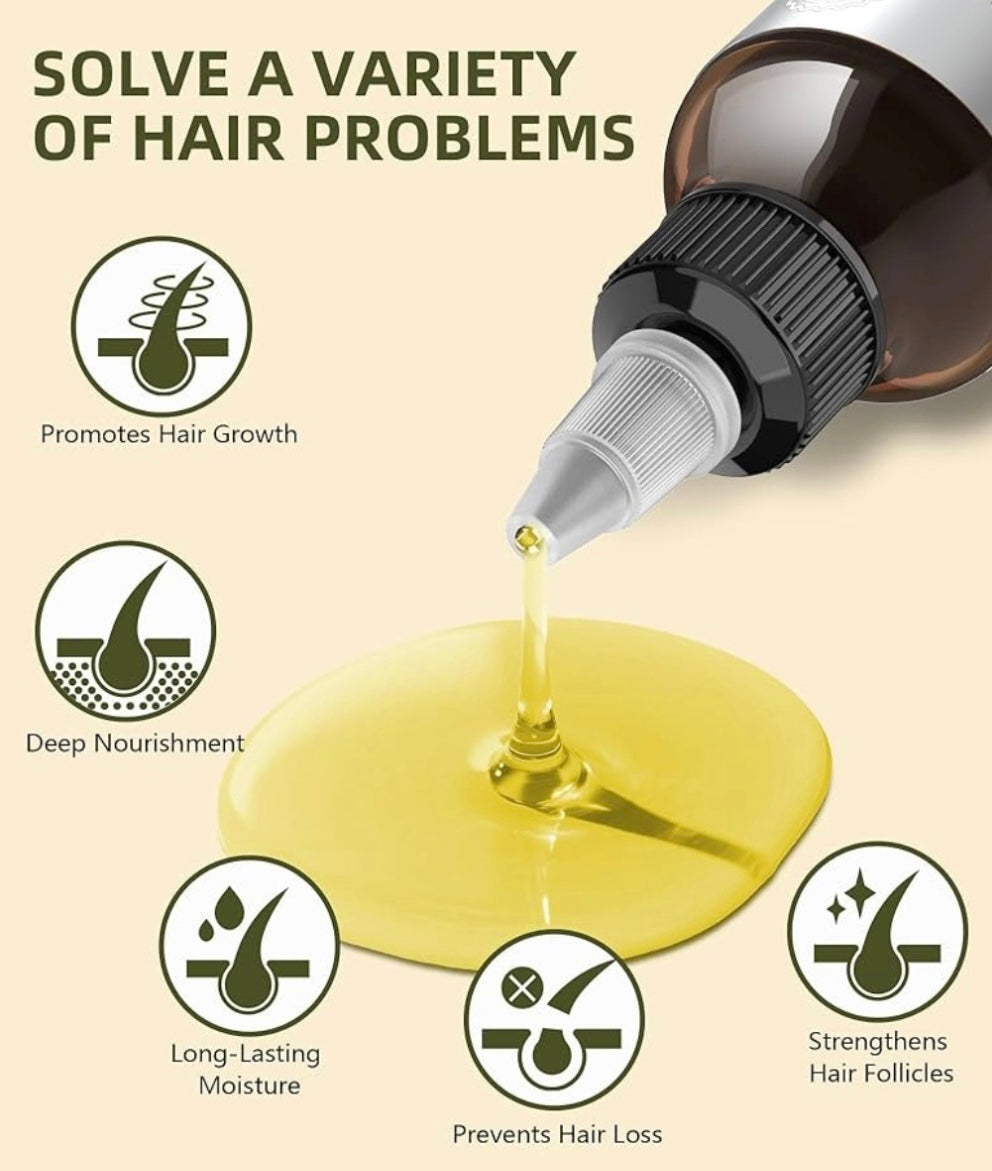 SOLVE A VARIETY OF HAIR PROBLEMS

Promotes Hair Growth

Deep Nourishment

Long-Lasting Moisture

Prevents Hair Loss

Strengthens Hair Follicles