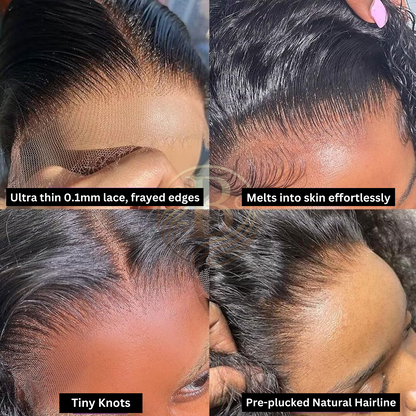 Ultra thin 0.1mm lace, frayed edges

Melts into skin effortlessly

Tiny Knots

Pre-plucked Natural Hairline